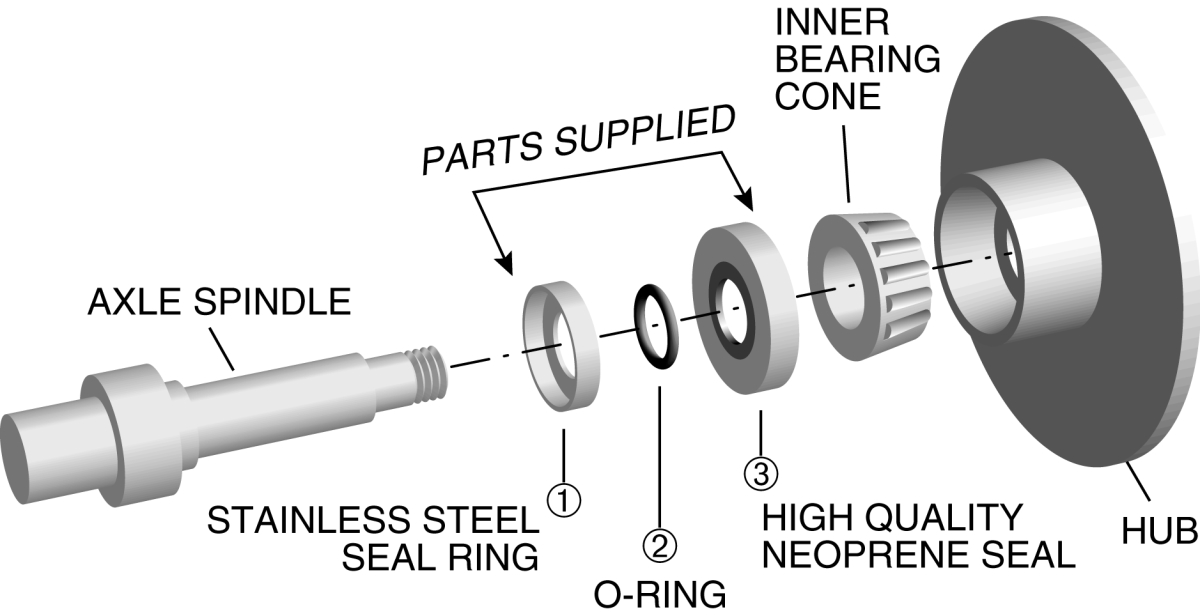 INNER BEARING CONE

PARTS SUPPLIED

AXLE SPINDLE

① STAINLESS STEEL SEAL RING

② O-RING

③ HIGH QUALITY NEOPRENE SEAL

HUB