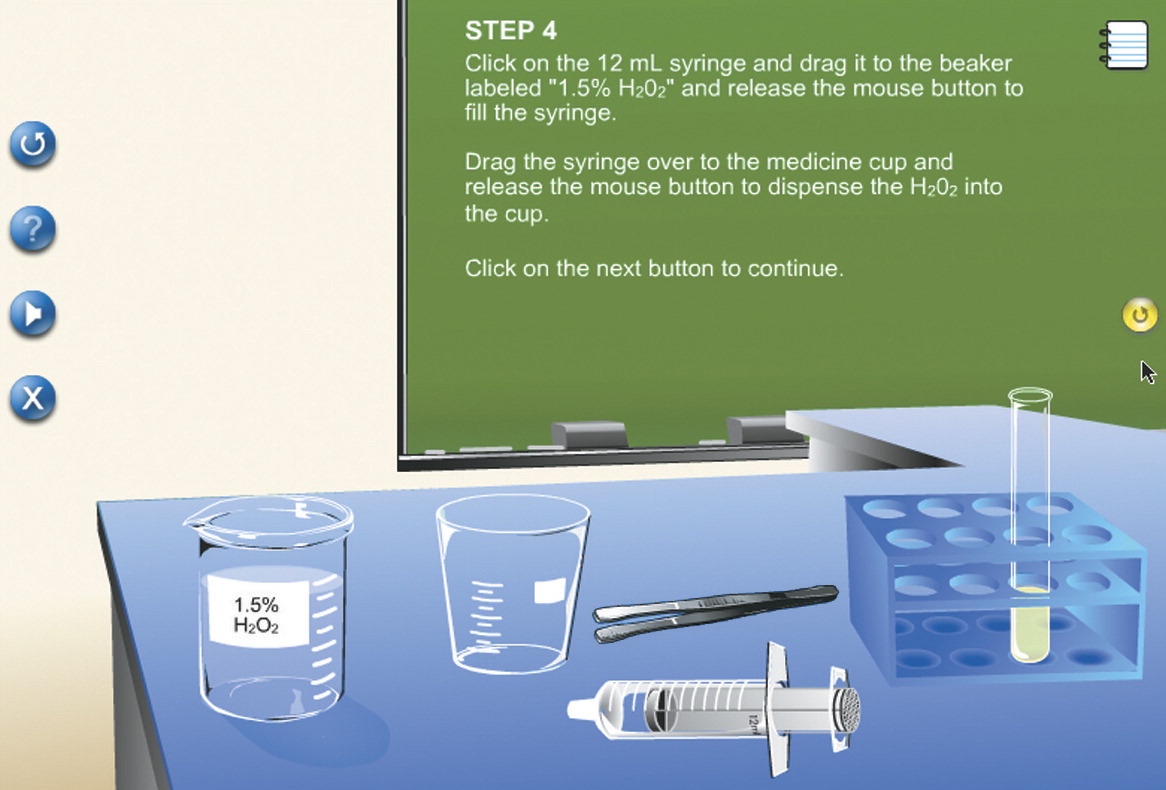 STEP 4

Click on the 12 mL syringe and drag it to the beaker labeled "1.5% $H_20_2$" and release the mouse button to fill the syringe.

Drag the syringe over to the medicine cup and release the mouse button to dispense the $H_20_2$ into the cup.

Click on the next button to continue.

?

X

1.5%
$H_2O_2$

12ml